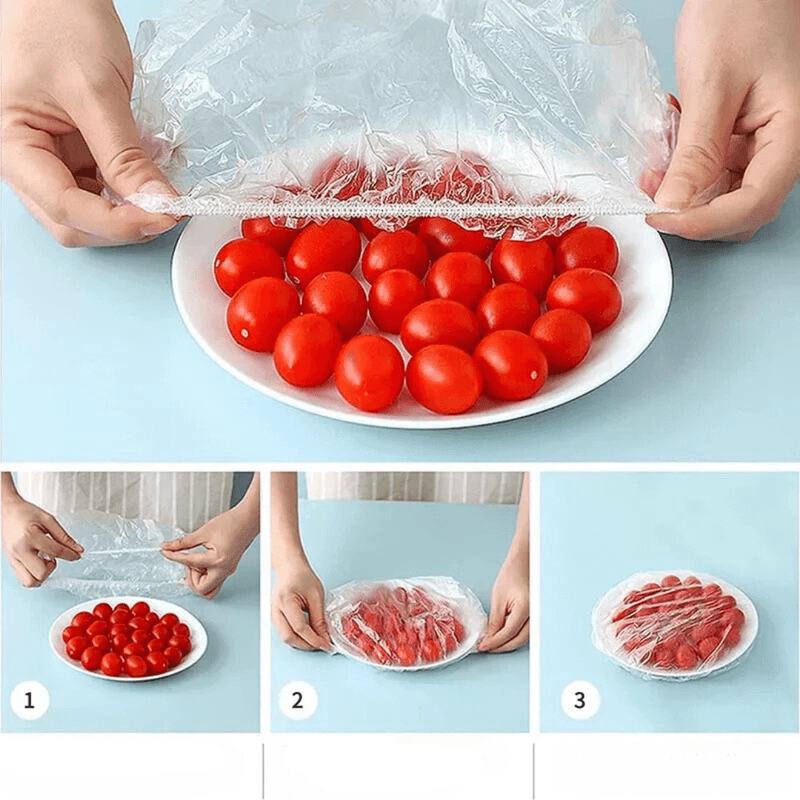 1

2

3